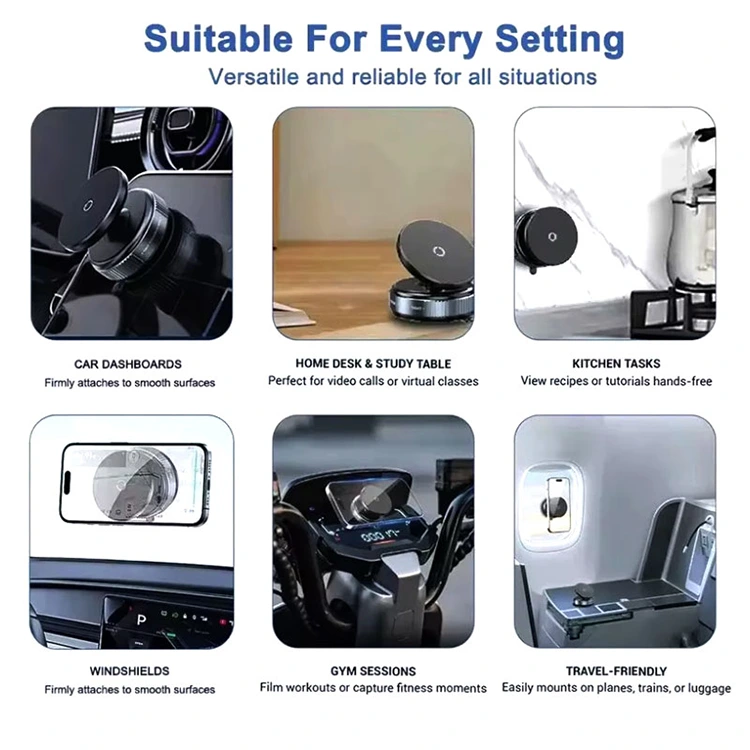 Suitable For Every Setting

Versatile and reliable for all situations

CAR DASHBOARDS
Firmly attaches to smooth surfaces

HOME DESK & STUDY TABLE
Perfect for video calls or virtual classes

KITCHEN TASKS
View recipes or tutorials hands-free

P

WINDSHIELDS
Firmly attaches to smooth surfaces

GYM SESSIONS
Film workouts or capture fitness moments

TRAVEL-FRIENDLY
Easily mounts on planes, trains, or luggage